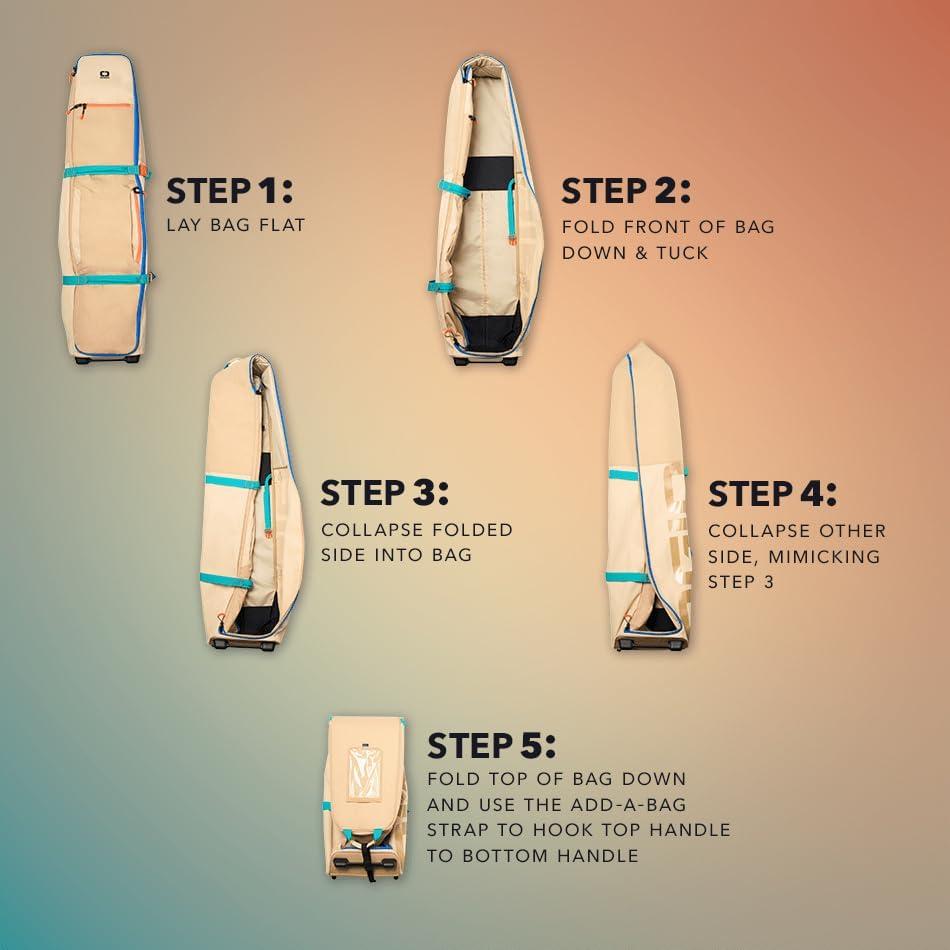 STEP 1:
LAY BAG FLAT

STEP 2:
FOLD FRONT OF BAG DOWN & TUCK

STEP 3:
COLLAPSE FOLDED SIDE INTO BAG

STEP 4:
COLLAPSE OTHER SIDE, MIMICKING STEP 3

STEP 5:
FOLD TOP OF BAG DOWN AND USE THE ADD-A-BAG STRAP TO HOOK TOP HANDLE TO BOTTOM HANDLE